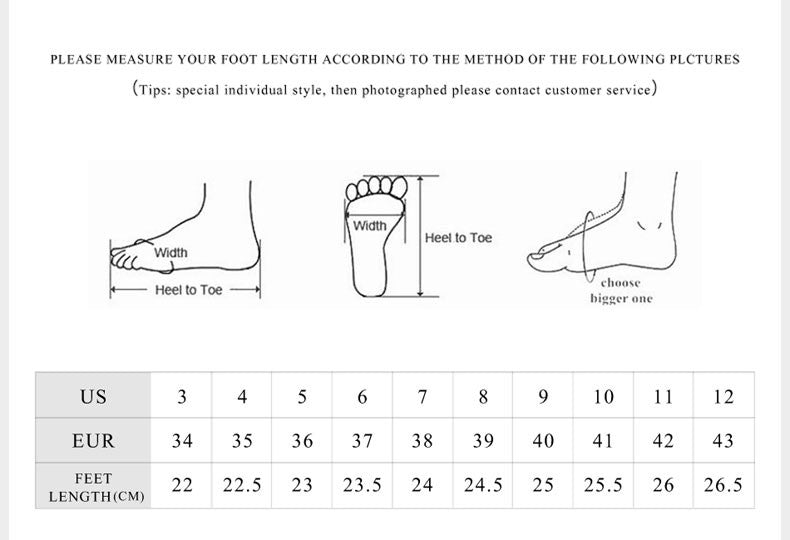 PLEASE MEASURE YOUR FOOT LENGTH ACCORDING TO THE METHOD OF THE FOLLOWING PLCTURES

(Tips: special individual style, then photographed please contact customer service)

Width

Heel to Toe

Width

Heel to Toe

choose bigger one

| US | 3 | 4 | 5 | 6 | 7 | 8 | 9 | 10 | 11 | 12 |
|---|---|---|---|---|---|---|---|---|---|---|
| EUR | 34 | 35 | 36 | 37 | 38 | 39 | 40 | 41 | 42 | 43 |
| FEET LENGTH(CM) | 22 | 22.5 | 23 | 23.5 | 24 | 24.5 | 25 | 25.5 | 26 | 26.5 |