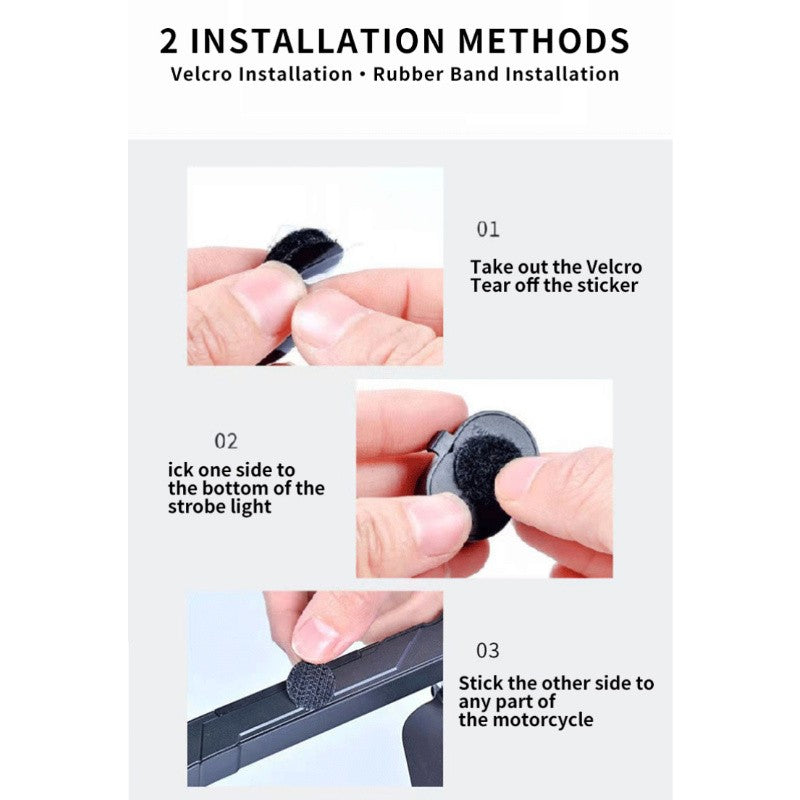 2 INSTALLATION METHODS
Velcro Installation • Rubber Band Installation

01

Take out the Velcro
Tear off the sticker

02

ick one side to the bottom of the strobe light

03

Stick the other side to any part of the motorcycle