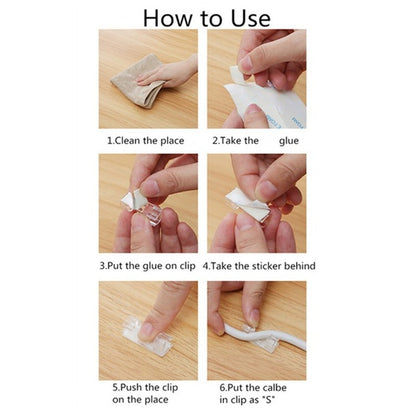 How to Use

1.Clean the place

2.Take the glue

3.Put the glue on clip

4.Take the sticker behind

5.Push the clip on the place

6.Put the calbe in clip as "S"