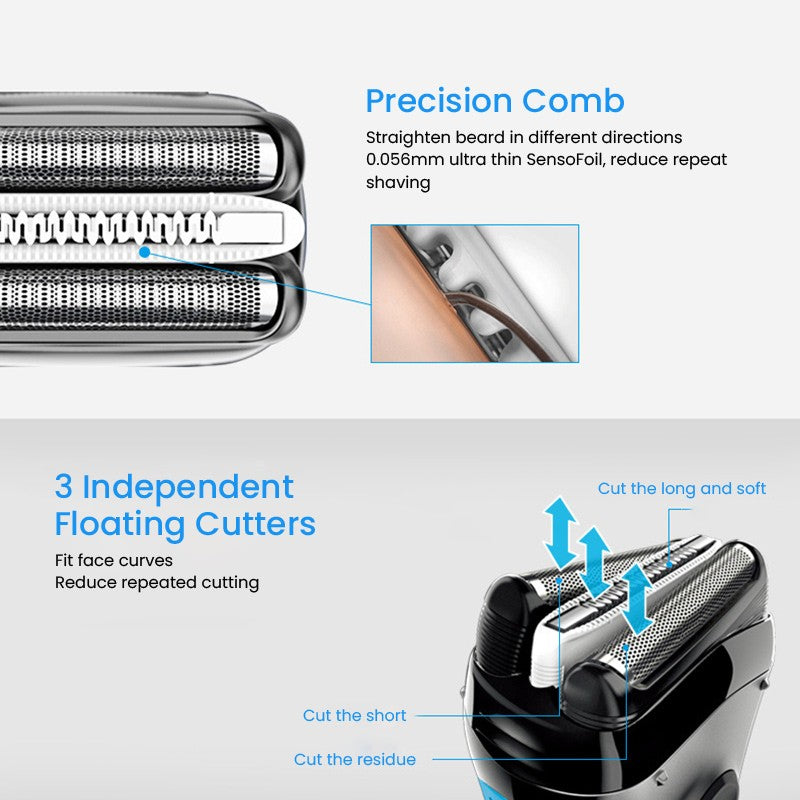 Precision Comb

Straighten beard in different directions
0.056mm ultra thin SensoFoil, reduce repeat shaving

3 Independent Floating Cutters

Fit face curves
Reduce repeated cutting

Cut the long and soft

Cut the short

Cut the residue