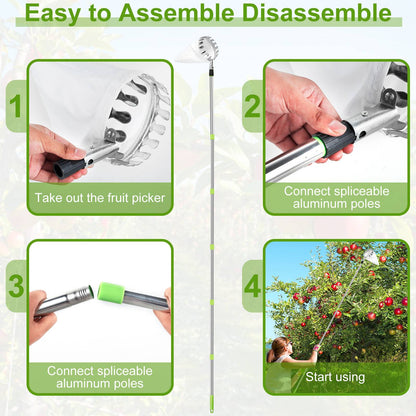 Easy to Assemble Disassemble

1

Take out the fruit picker

2

Connect spliceable aluminum poles

3

Connect spliceable aluminum poles

4

Start using