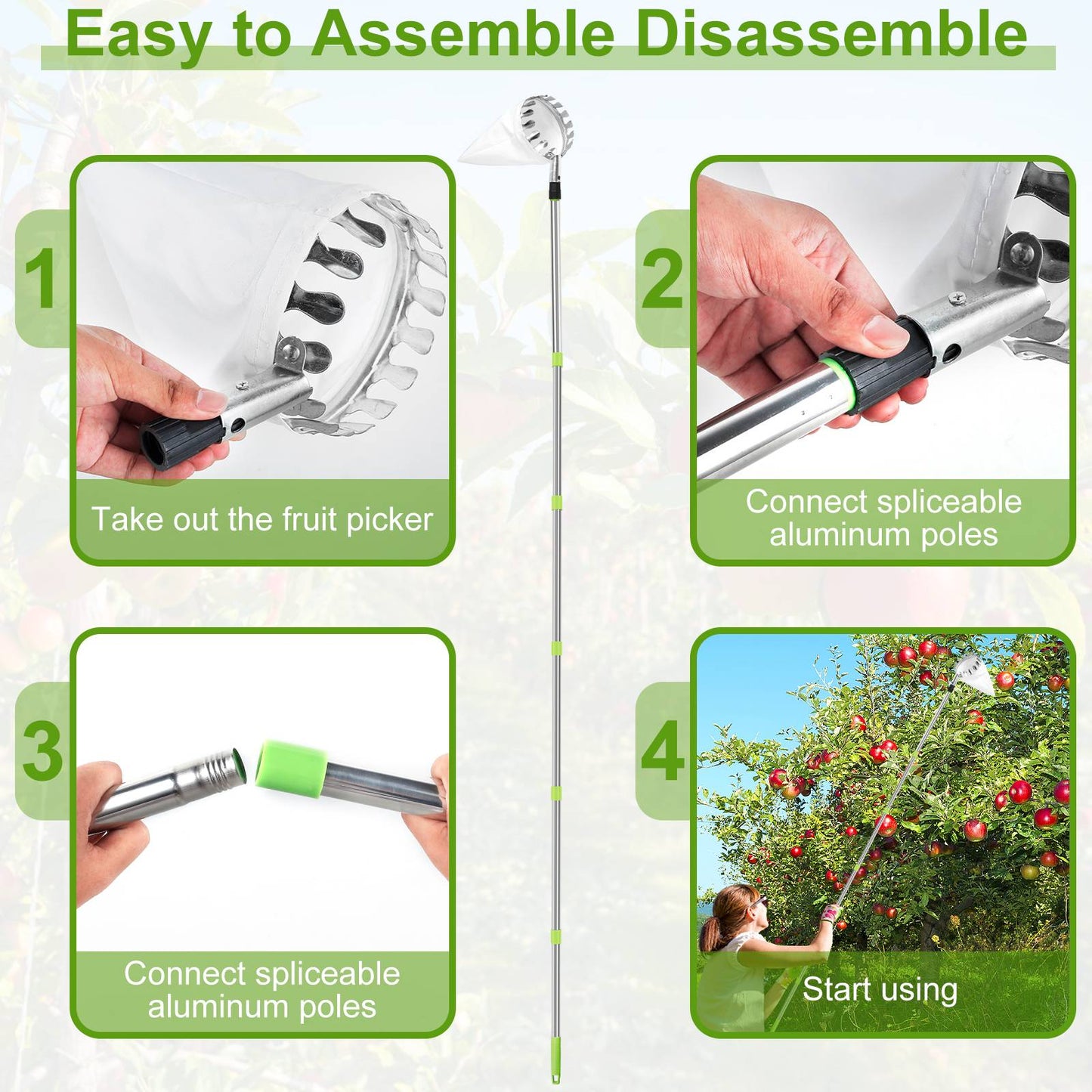 Easy to Assemble Disassemble

1

Take out the fruit picker

2

Connect spliceable aluminum poles

3

Connect spliceable aluminum poles

4

Start using