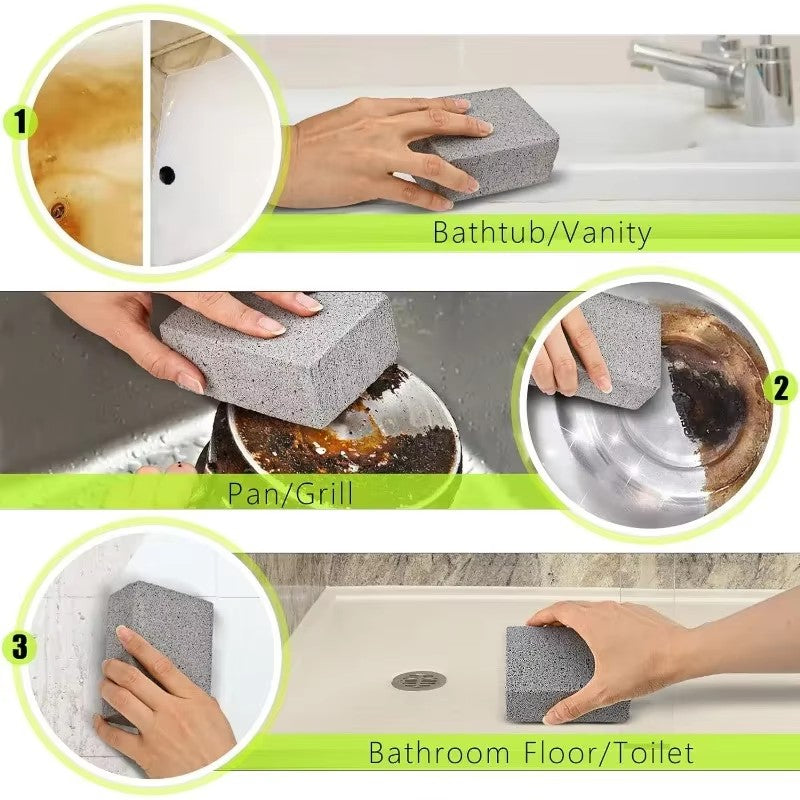 1

Bathtub/Vanity

Pan/Grill

2

3

Bathroom Floor/Toilet