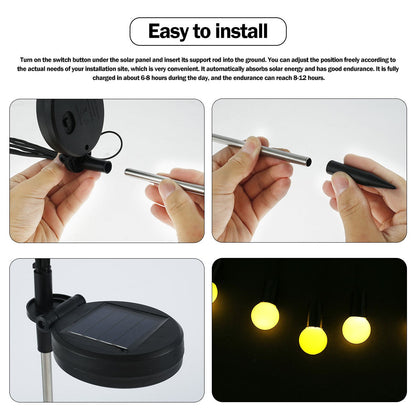 Easy to install

Turn on the switch button under the solar panel and insert its support rod into the ground. You can adjust the position freely according to the actual needs of your installation site, which is very convenient. It automatically absorbs solar energy and has good endurance. It is fully charged in about 6-8 hours during the day, and the endurance can reach 8-12 hours.