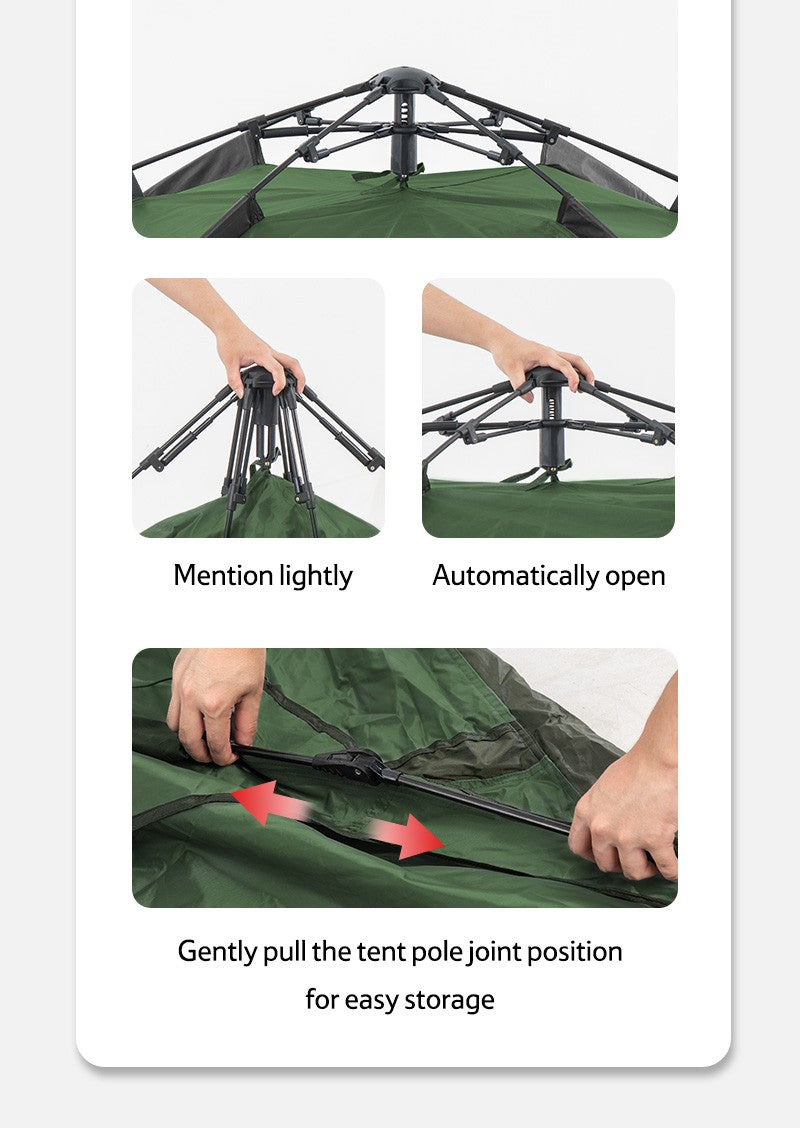 Mention lightly

Automatically open

Gently pull the tent pole joint position for easy storage