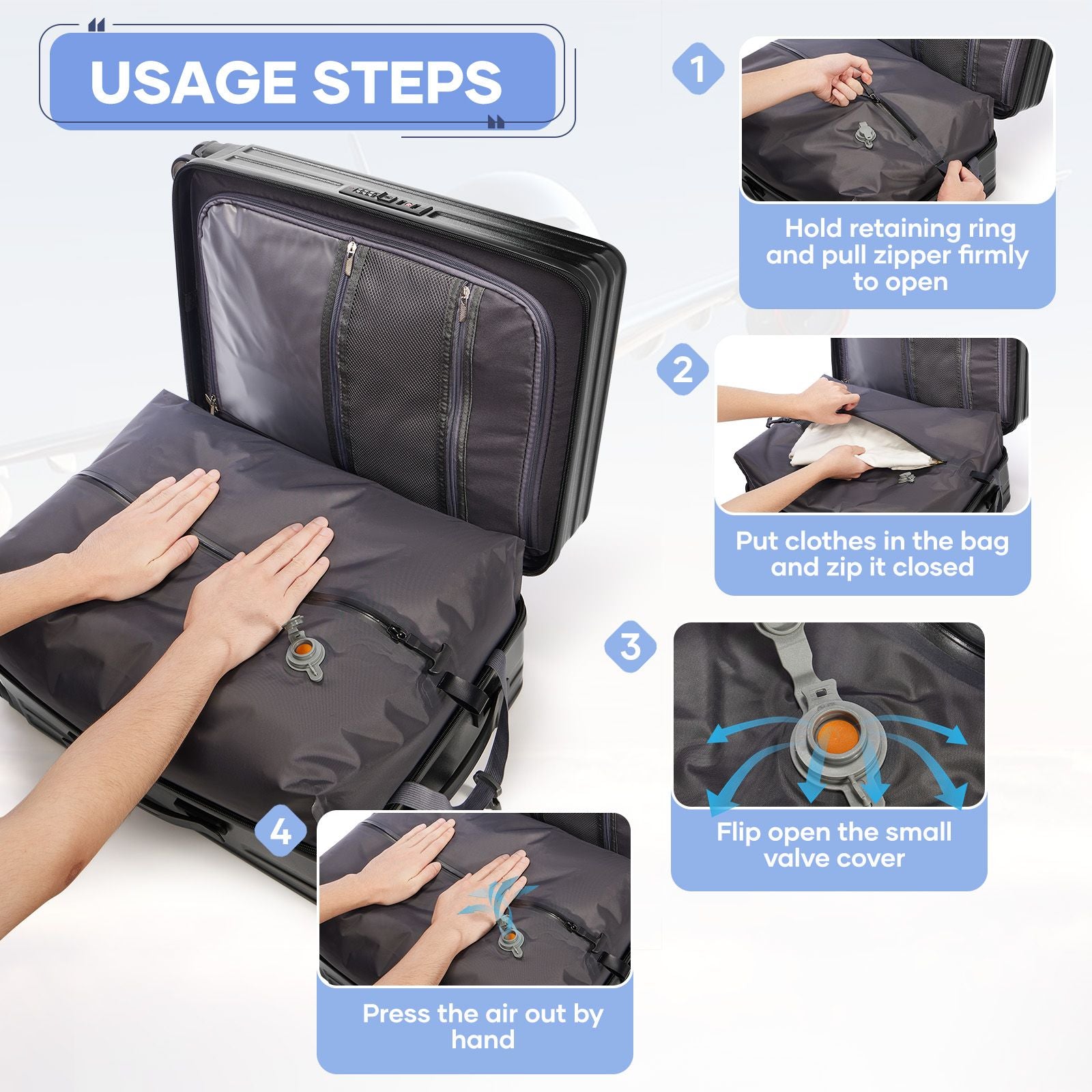 USAGE STEPS

1

Hold retaining ring and pull zipper firmly to open

2

Put clothes in the bag and zip it closed

3

Flip open the small valve cover

4

Press the air out by hand