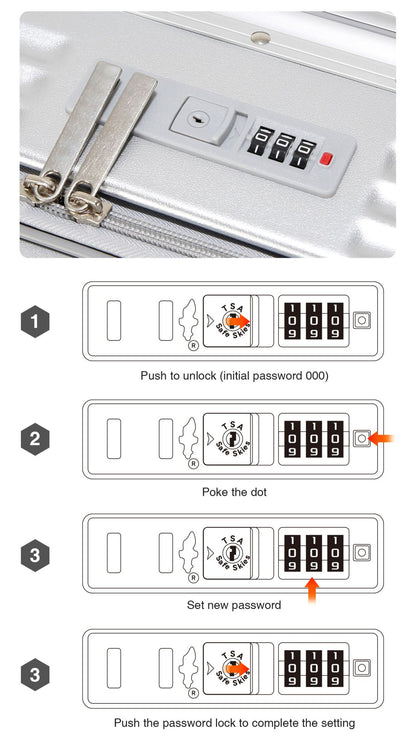 1

TSA Safe Skies

R

1 0 9 1 0 9 1 0 9

Push to unlock (initial password 000)

2

TSA Safe Skies

R

1 0 9 1 0 9 1 0 9

Poke the dot

3

TSA Safe Skies

R

1 0 9 1 0 9 1 0 9

Set new password

3

TSA Safe Skies

R

1 0 9 1 0 9 1 0 9

Push the password lock to complete the setting