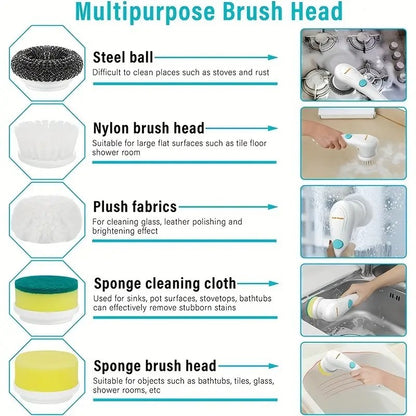 Multipurpose Brush Head

Steel ball
Difficult to clean places such as stoves and rust

Nylon brush head
Suitable for large flat surfaces such as tile floor shower room

Plush fabrics
For cleaning glass, leather polishing and brightening effect

Sponge cleaning cloth
Used for sinks, pot surfaces, stovetops, bathtubs can effectively remove stubborn stains

Sponge brush head
Suitable for objects such as bathtubs, tiles, glass, shower rooms, etc