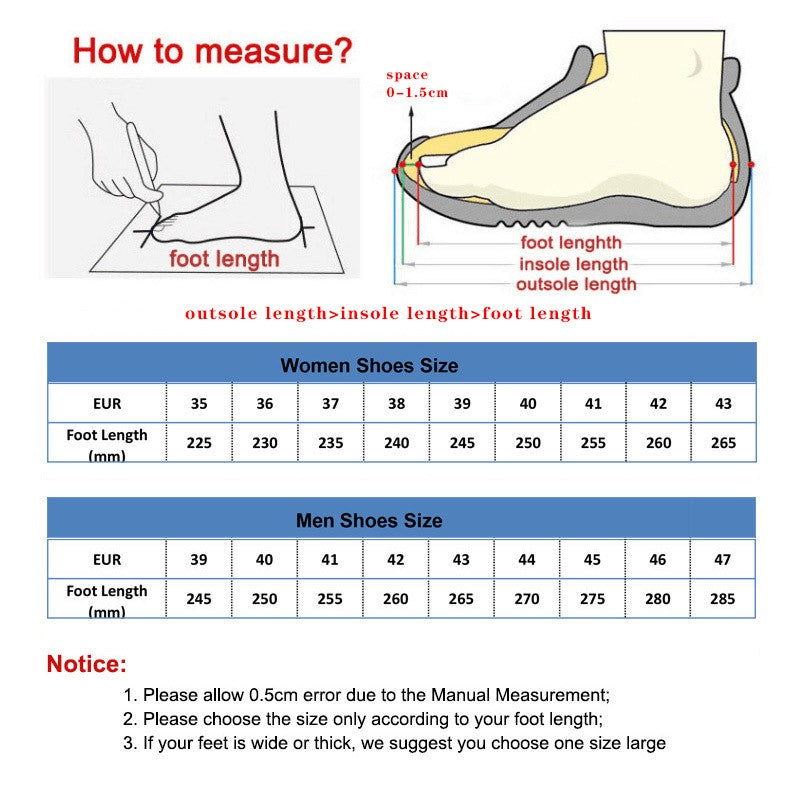 How to measure?

foot length

space
0-1.5cm

foot lenghth
insole length
outsole length

outsole length>insole length>foot length

Women Shoes Size

| EUR | 35 | 36 | 37 | 38 | 39 | 40 | 41 | 42 | 43 |
|---|---|---|---|---|---|---|---|---|---|
| Foot Length (mm) | 225 | 230 | 235 | 240 | 245 | 250 | 255 | 260 | 265 |

Men Shoes Size

| EUR | 39 | 40 | 41 | 42 | 43 | 44 | 45 | 46 | 47 |
|---|---|---|---|---|---|---|---|---|---|
| Foot Length (mm) | 245 | 250 | 255 | 260 | 265 | 270 | 275 | 280 | 285 |

Notice:
1. Please allow 0.5cm error due to the Manual Measurement;
2. Please choose the size only according to your foot length;
3. If your feet is wide or thick, we suggest you choose one size large