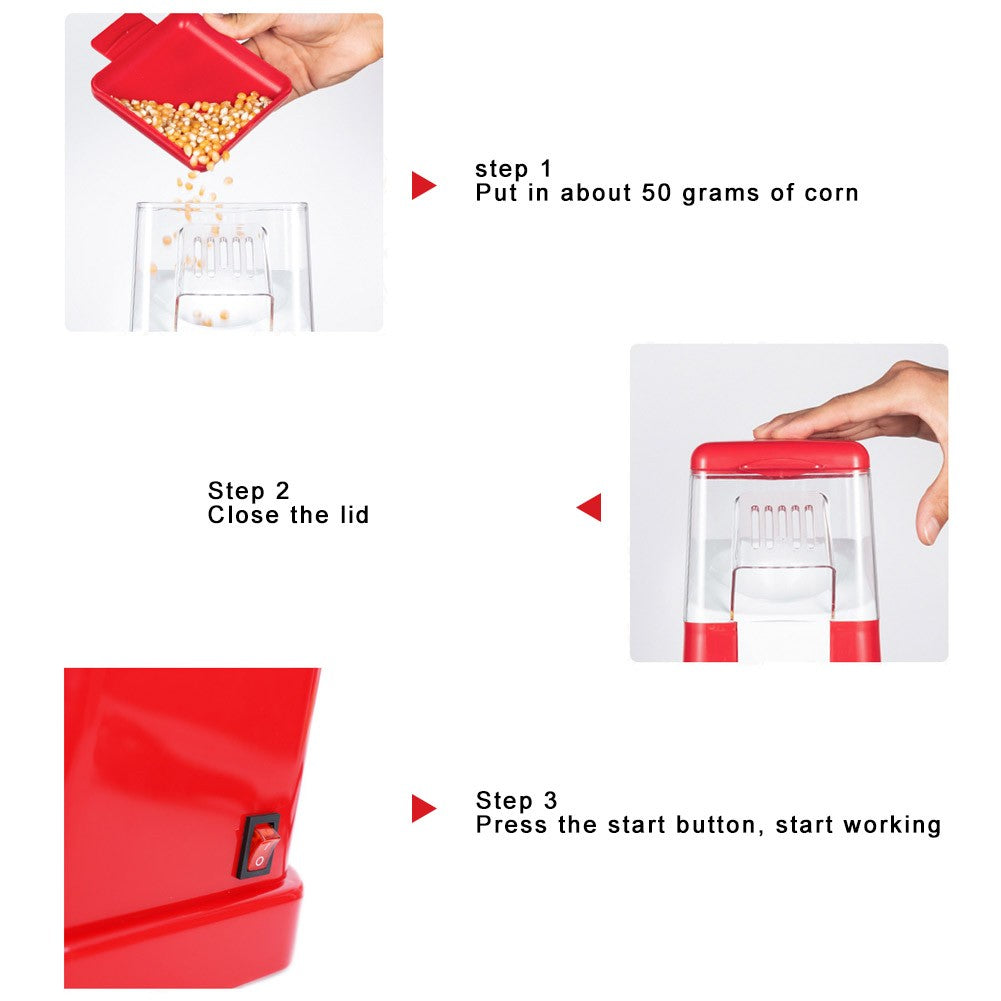 step 1
Put in about 50 grams of corn

Step 2
Close the lid

Step 3
Press the start button, start working