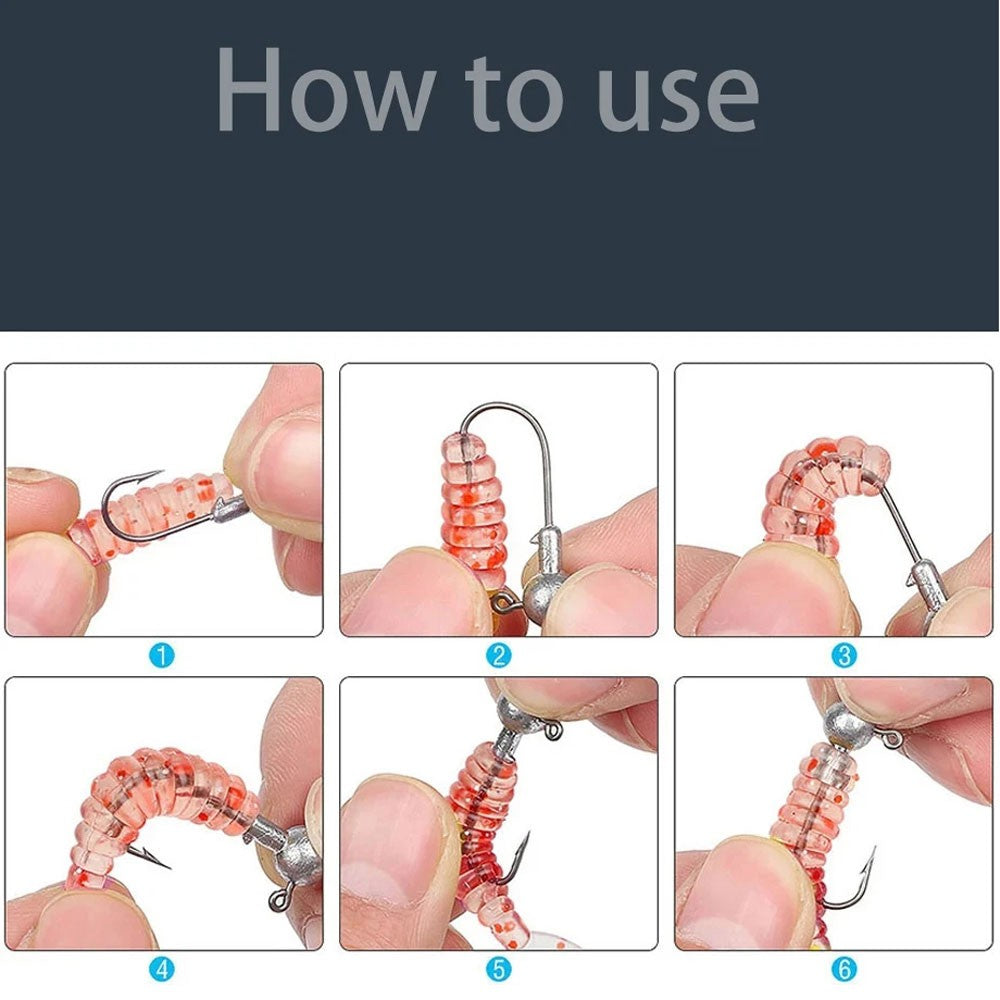 How to use

1

2

3

4

5

6