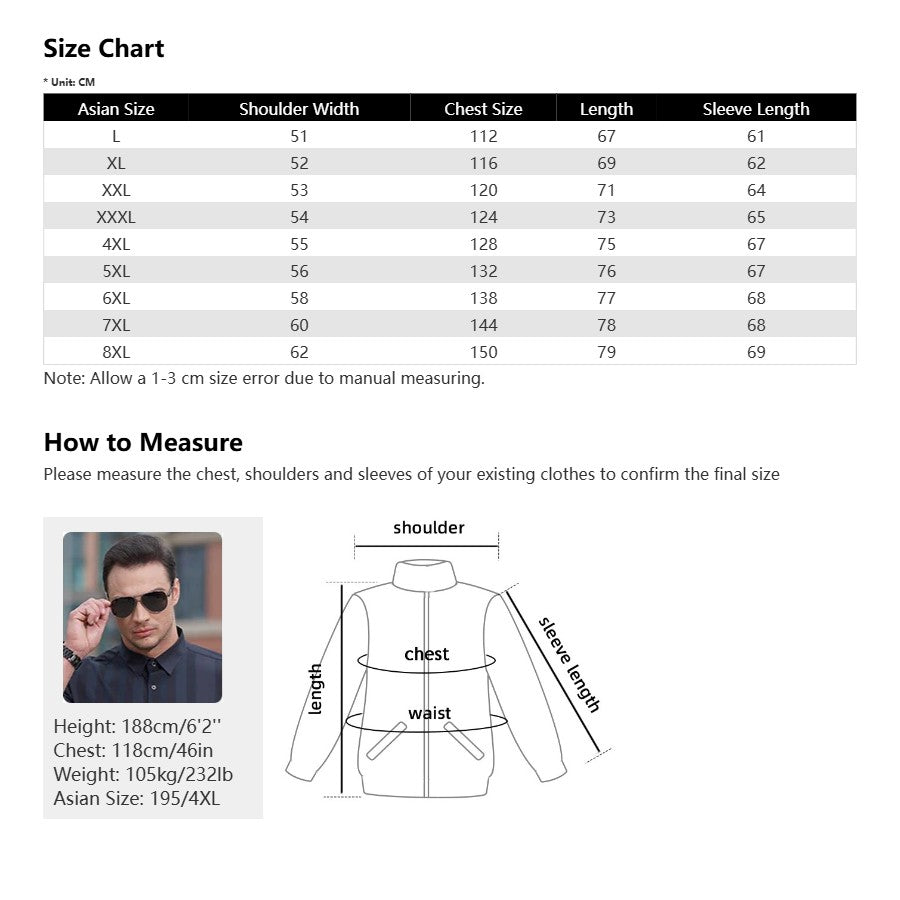 Size Chart

* Unit: CM

| Asian Size | Shoulder Width | Chest Size | Length | Sleeve Length |
|---|---|---|---|---|
| L | 51 | 112 | 67 | 61 |
| XL | 52 | 116 | 69 | 62 |
| XXL | 53 | 120 | 71 | 64 |
| XXXL | 54 | 124 | 73 | 65 |
| 4XL | 55 | 128 | 75 | 67 |
| 5XL | 56 | 132 | 76 | 67 |
| 6XL | 58 | 138 | 77 | 68 |
| 7XL | 60 | 144 | 78 | 68 |
| 8XL | 62 | 150 | 79 | 69 |

Note: Allow a 1-3 cm size error due to manual measuring.

How to Measure

Please measure the chest, shoulders and sleeves of your existing clothes to confirm the final size

Height: 188cm/6'2''
Chest: 118cm/46in
Weight: 105kg/232lb
Asian Size: 195/4XL

shoulder
chest
waist
length
sleeve length