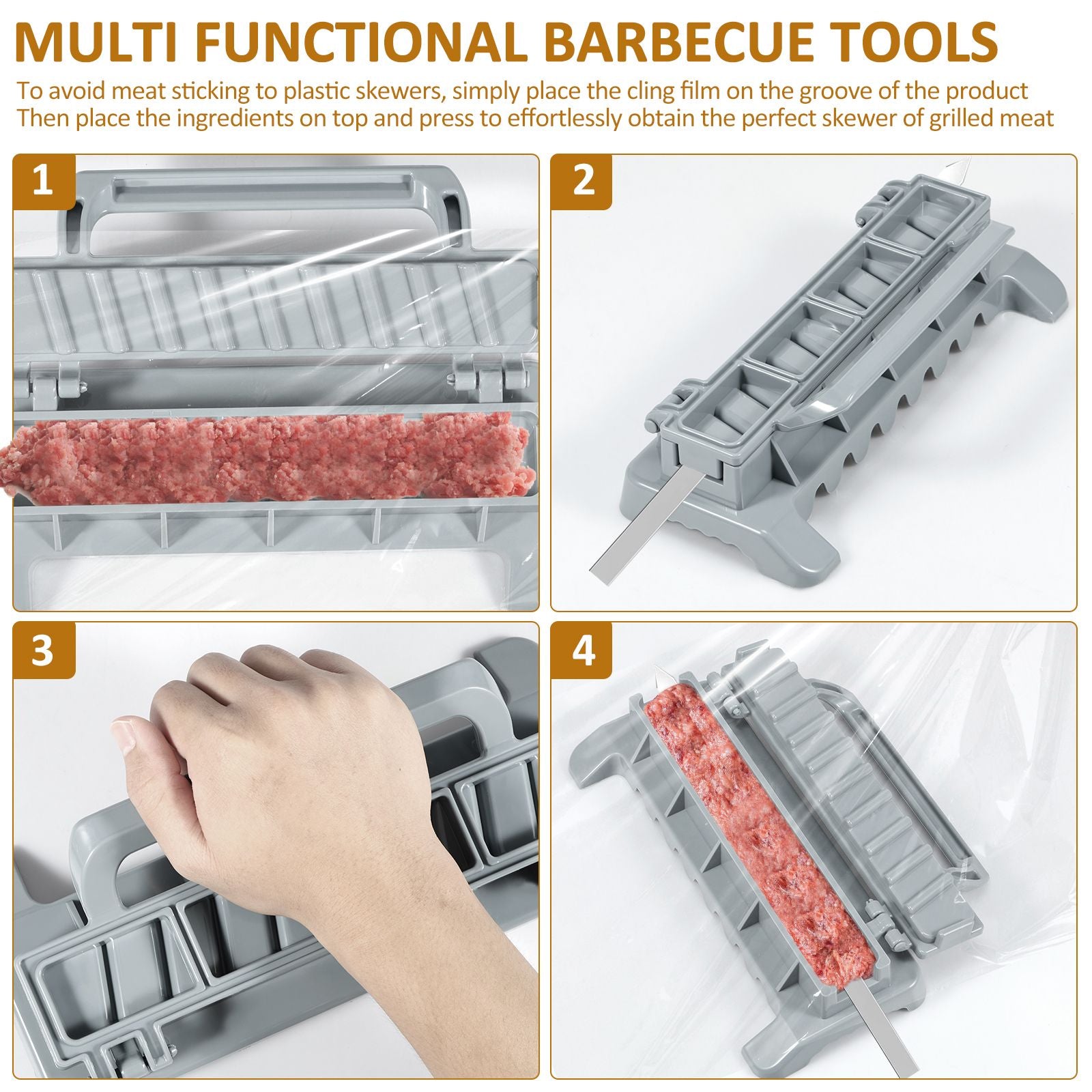 MULTI FUNCTIONAL BARBECUE TOOLS

To avoid meat sticking to plastic skewers, simply place the cling film on the groove of the product
Then place the ingredients on top and press to effortlessly obtain the perfect skewer of grilled meat

1

2

3

4