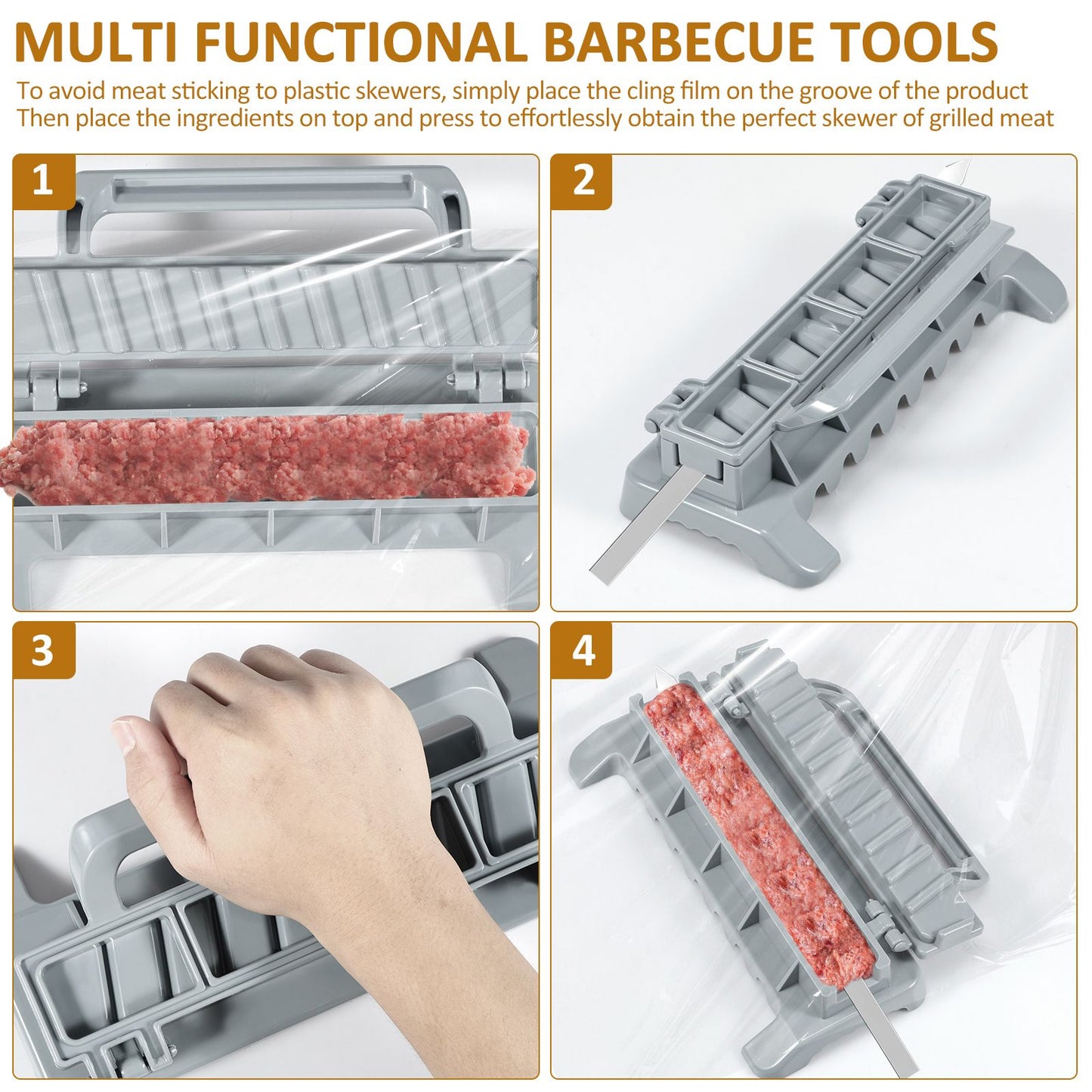 MULTI FUNCTIONAL BARBECUE TOOLS

To avoid meat sticking to plastic skewers, simply place the cling film on the groove of the product
Then place the ingredients on top and press to effortlessly obtain the perfect skewer of grilled meat

1

2

3

4