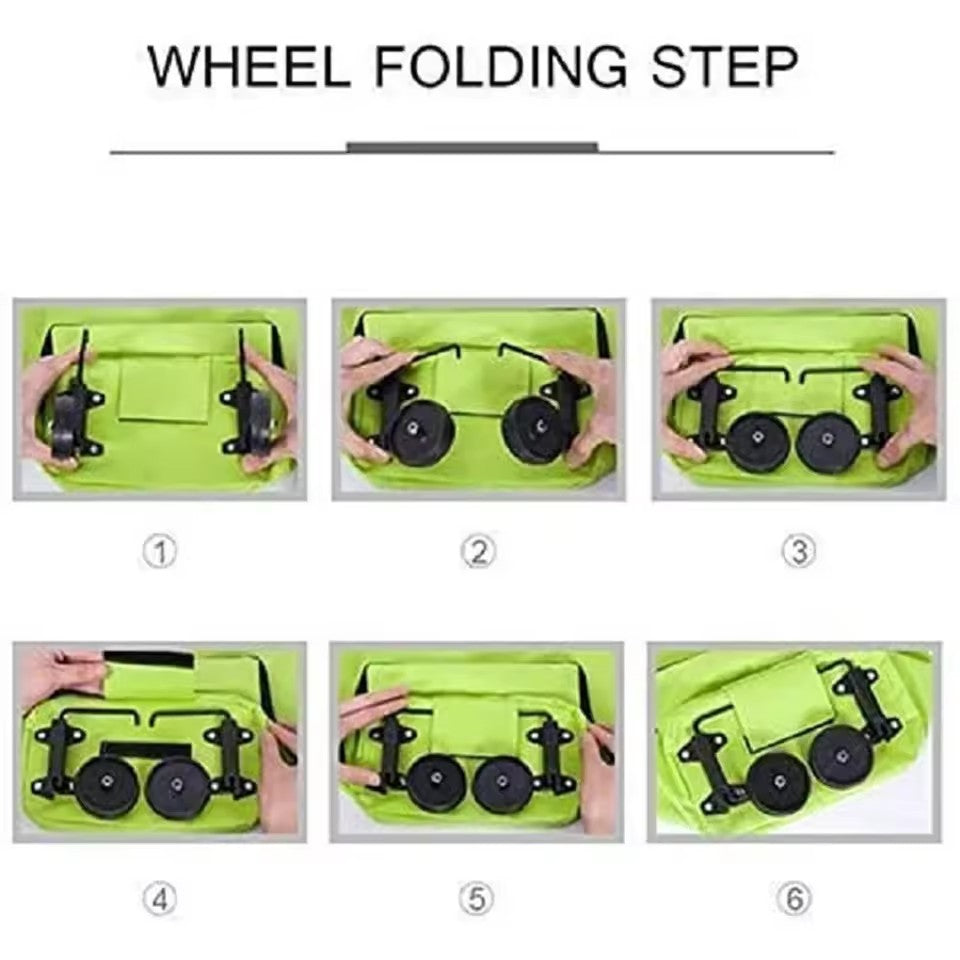 WHEEL FOLDING STEP

①

②

③

④

⑤

⑥