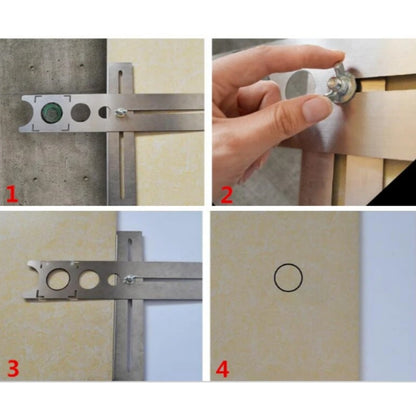 1

2

3

4