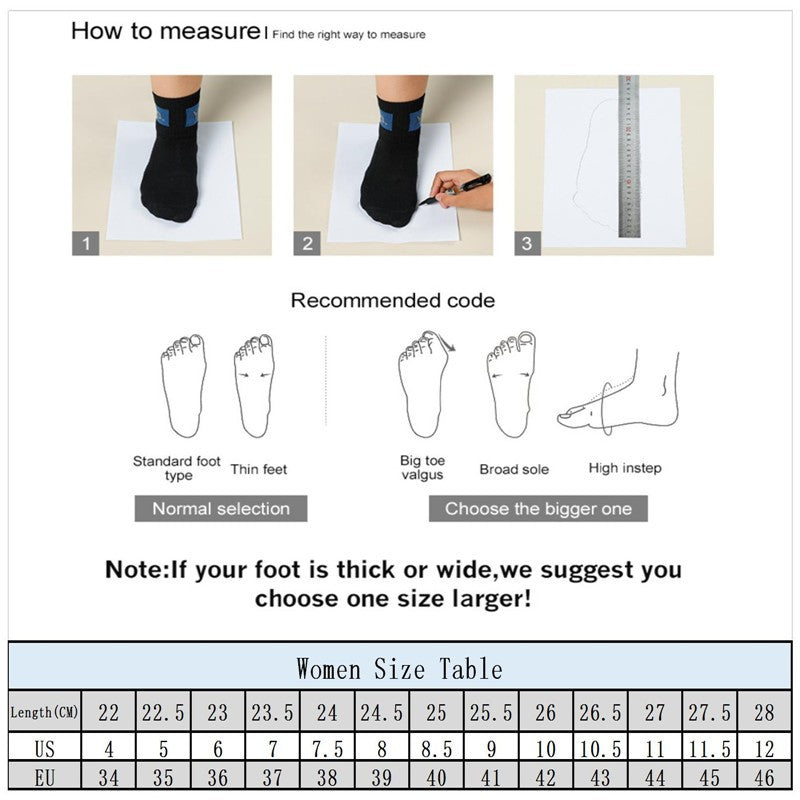 How to measure | Find the right way to measure

1

2

3

Recommended code

Standard foot type

Thin feet

Big toe valgus

Broad sole

High instep

Normal selection

Choose the bigger one

Note:If your foot is thick or wide,we suggest you choose one size larger!

Women Size Table

| Length(CM) | 22 | 22.5 | 23 | 23.5 | 24 | 24.5 | 25 | 25.5 | 26 | 26.5 | 27 | 27.5 | 28 |
|---|---|---|---|---|---|---|---|---|---|---|---|---|---|
| US | 4 | 5 | 6 | 7 | 7.5 | 8 | 8.5 | 9 | 10 | 10.5 | 11 | 11.5 | 12 |
| EU | 34 | 35 | 36 | 37 | 38 | 39 | 40 | 41 | 42 | 43 | 44 | 45 | 46 |