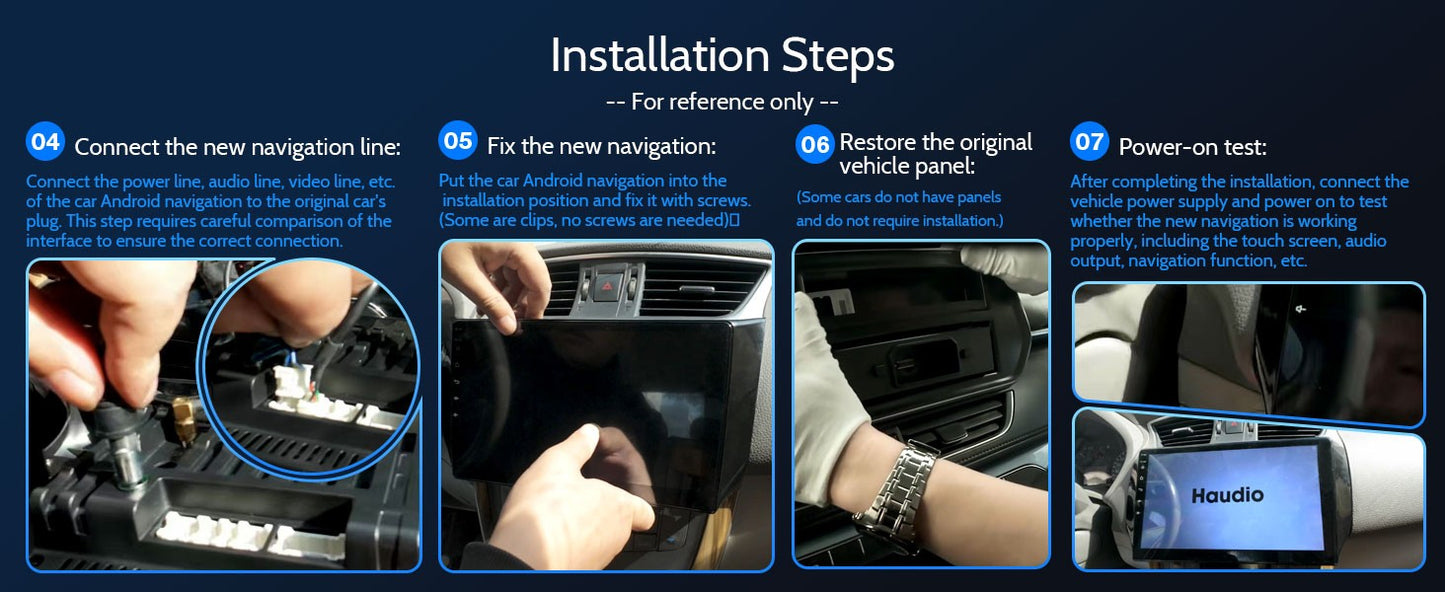 Installation Steps
-- For reference only --

04 Connect the new navigation line:

Connect the power line, audio line, video line, etc. of the car Android navigation to the original car's plug. This step requires careful comparison of the interface to ensure the correct connection.

05 Fix the new navigation:

Put the car Android navigation into the installation position and fix it with screws. (Some are clips, no screws are needed)

06 Restore the original vehicle panel:

(Some cars do not have panels and do not require installation.)

07 Power-on test:

After completing the installation, connect the vehicle power supply and power on to test whether the new navigation is working properly, including the touch screen, audio output, navigation function, etc.

Haudio