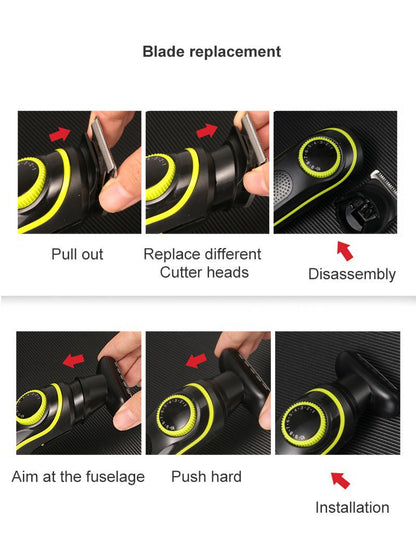 Blade replacement

Pull out

Replace different Cutter heads

Disassembly

Aim at the fuselage

Push hard

Installation