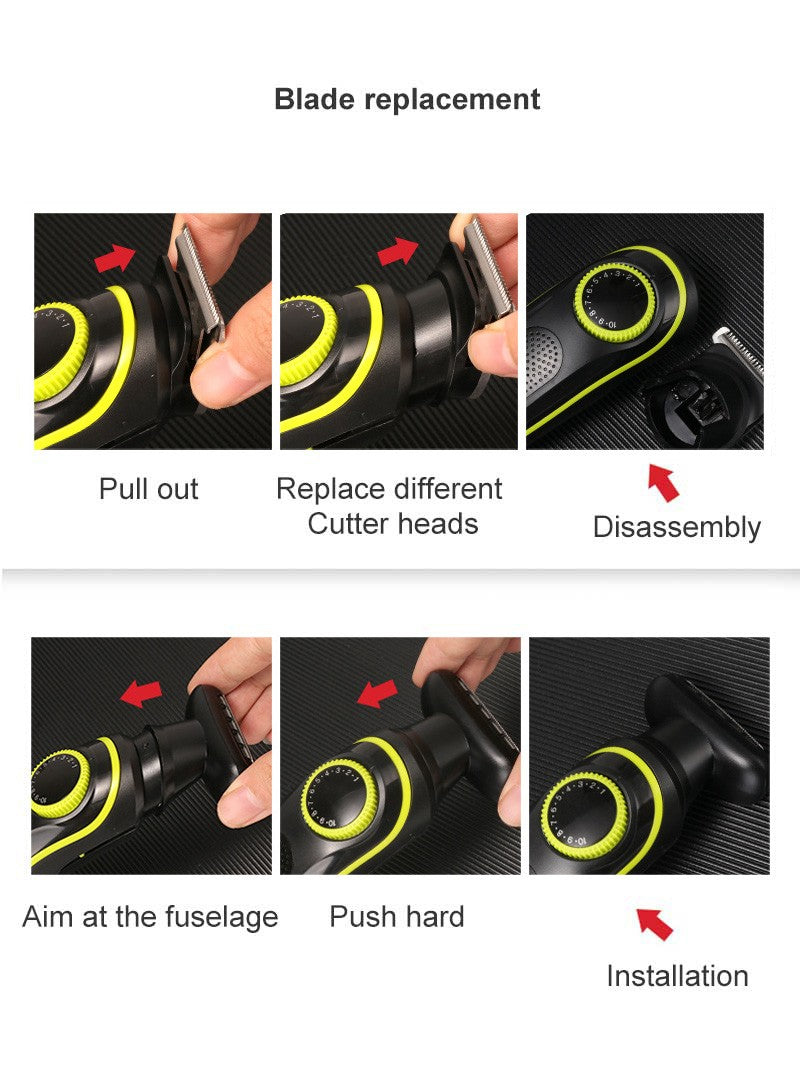 Blade replacement

Pull out

Replace different Cutter heads

Disassembly

Aim at the fuselage

Push hard

Installation