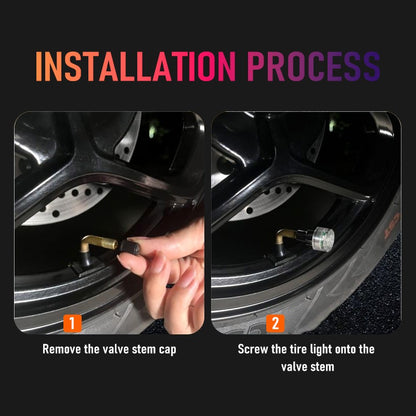 INSTALLATION PROCESS

1

Remove the valve stem cap

2

Screw the tire light onto the valve stem