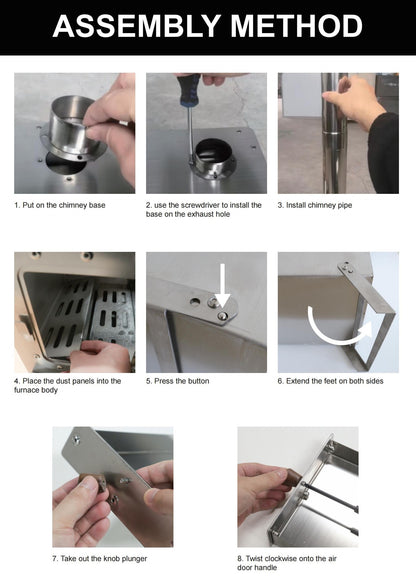 ASSEMBLY METHOD

1. Put on the chimney base

2. use the screwdriver to install the base on the exhaust hole

3. Install chimney pipe

4. Place the dust panels into the furnace body

5. Press the button

6. Extend the feet on both sides

7. Take out the knob plunger

8. Twist clockwise onto the air door handle