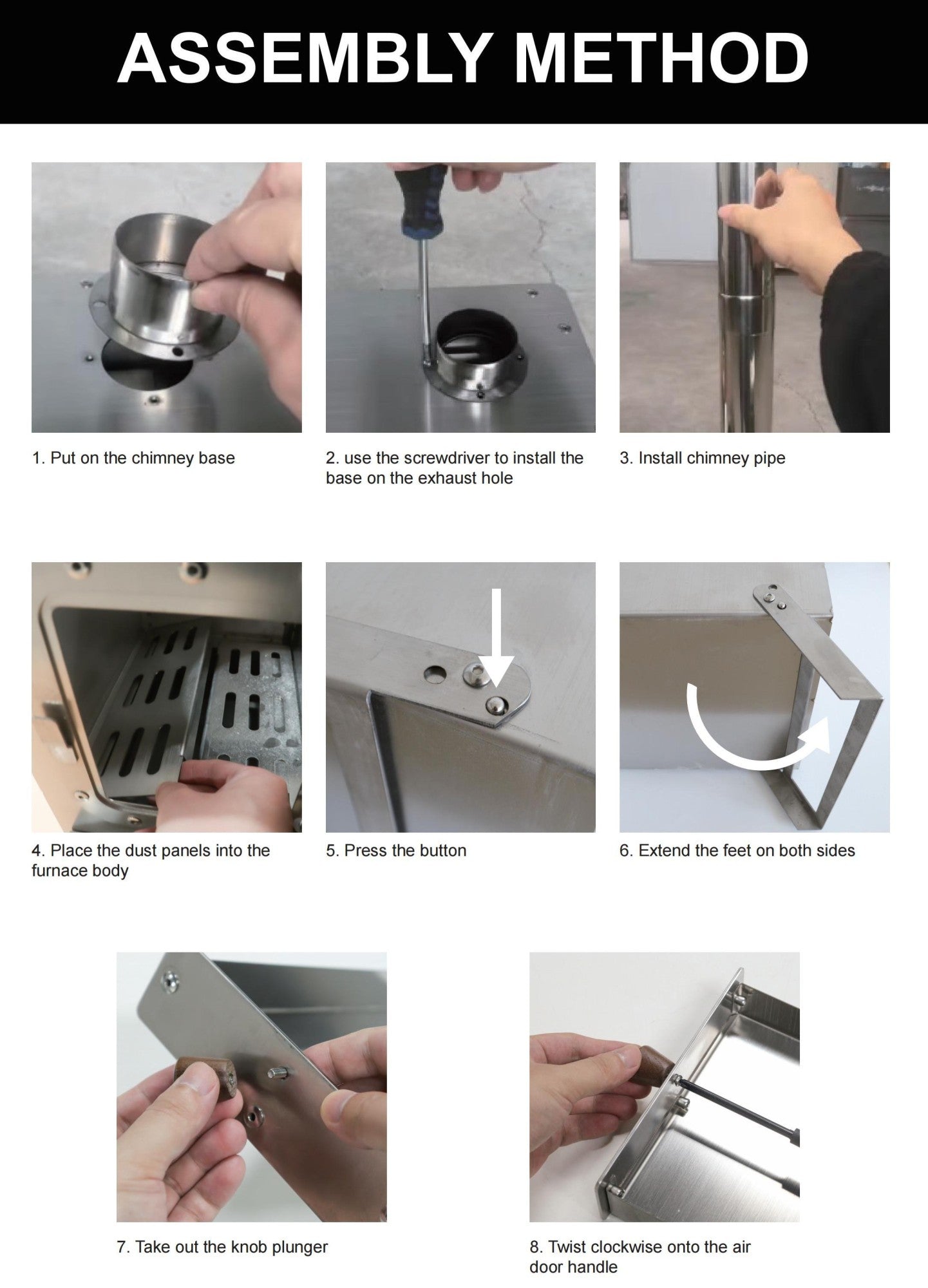 ASSEMBLY METHOD

1. Put on the chimney base

2. use the screwdriver to install the base on the exhaust hole

3. Install chimney pipe

4. Place the dust panels into the furnace body

5. Press the button

6. Extend the feet on both sides

7. Take out the knob plunger

8. Twist clockwise onto the air door handle