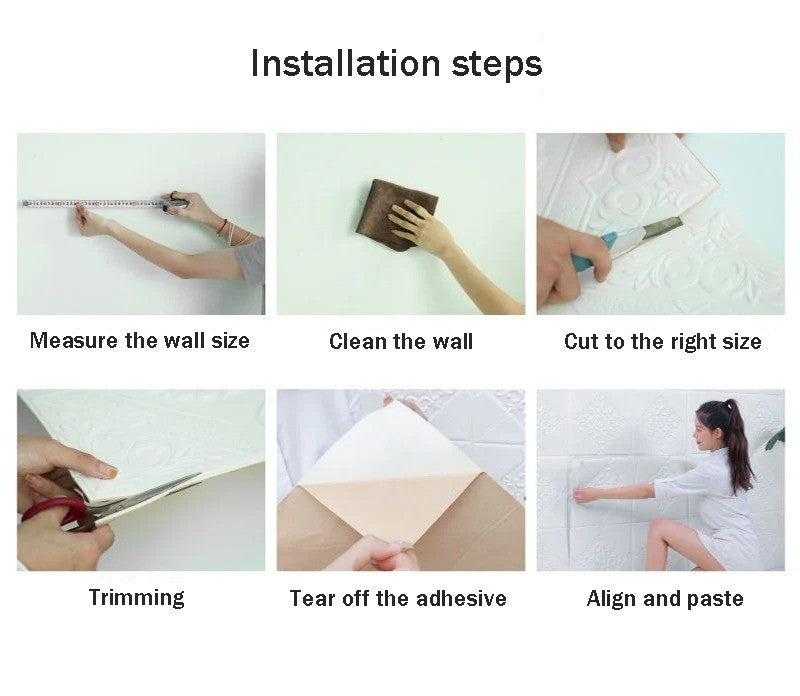 Installation steps

Measure the wall size

Clean the wall

Cut to the right size

Trimming

Tear off the adhesive

Align and paste