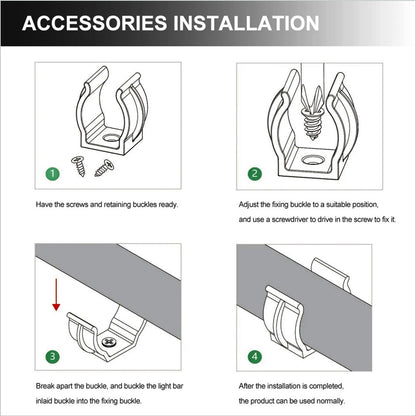 ACCESSORIES INSTALLATION

1

Have the screws and retaining buckles ready.

2

Adjust the fixing buckle to a suitable position, and use a screwdriver to drive in the screw to fix it.

3

Break apart the buckle, and buckle the light bar inlaid buckle into the fixing buckle.

4

After the installation is completed, the product can be used normally.