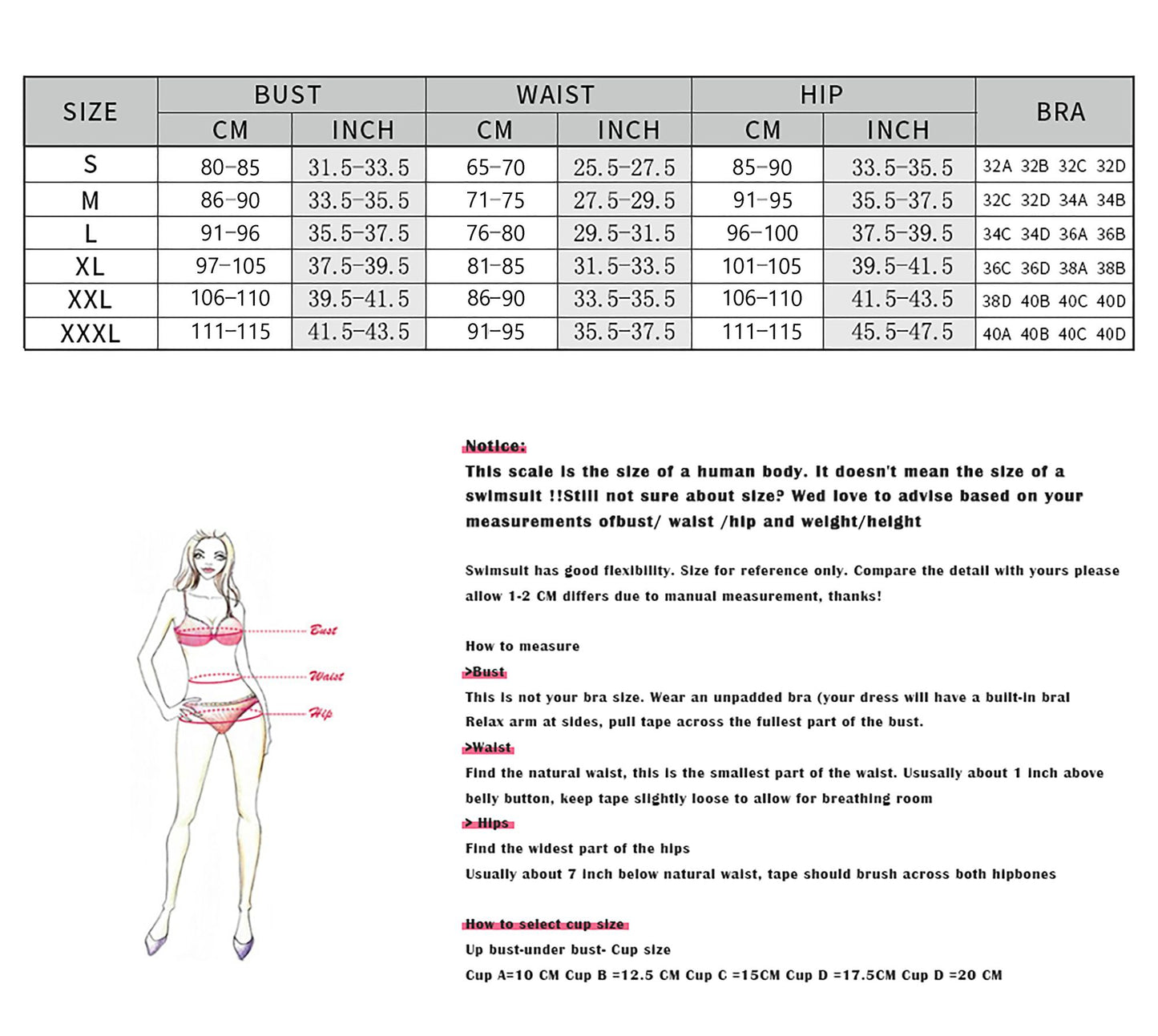 | SIZE | BUST CM | BUST INCH | WAIST CM | WAIST INCH | HIP CM | HIP INCH | BRA |
|---|---|---|---|---|---|---|---|
| S | 80-85 | 31.5-33.5 | 65-70 | 25.5-27.5 | 85-90 | 33.5-35.5 | 32A 32B 32C 32D |
| M | 86-90 | 33.5-35.5 | 71-75 | 27.5-29.5 | 91-95 | 35.5-37.5 | 32C 32D 34A 34B |
| L | 91-96 | 35.5-37.5 | 76-80 | 29.5-31.5 | 96-100 | 37.5-39.5 | 34C 34D 36A 36B |
| XL | 97-105 | 37.5-39.5 | 81-85 | 31.5-33.5 | 101-105 | 39.5-41.5 | 36C 36D 38A 38B |
| XXL | 106-110 | 39.5-41.5 | 86-90 | 33.5-35.5 | 106-110 | 41.5-43.5 | 38D 40B 40C 40D |
| XXXL | 111-115 | 41.5-43.5 | 91-95 | 35.5-37.5 | 111-115 | 45.5-47.5 | 40A 40B 40C 40D |

Bust
Waist
Hip

Notice:
This scale is the size of a human body. It doesn't mean the size of a swimsuit !!Still not sure about size? Wed love to advise based on your measurements ofbust/ waist /hip and weight/height

Swimsuit has good flexibility. Size for reference only. Compare the detail with yours please allow 1-2 CM differs due to manual measurement, thanks!

How to measure
>Bust
This is not your bra size. Wear an unpadded bra (your dress will have a built-in bral
Relax arm at sides, pull tape across the fullest part of the bust.
>Waist
Find the natural waist, this is the smallest part of the waist. Ususally about 1 inch above belly button, keep tape slightly loose to allow for breathing room
> Hips
Find the widest part of the hips
Usually about 7 inch below natural waist, tape should brush across both hipbones

How to select cup size
Up bust-under bust- Cup size
Cup A=10 CM Cup B =12.5 CM Cup C =15CM Cup D =17.5CM Cup D =20 CM