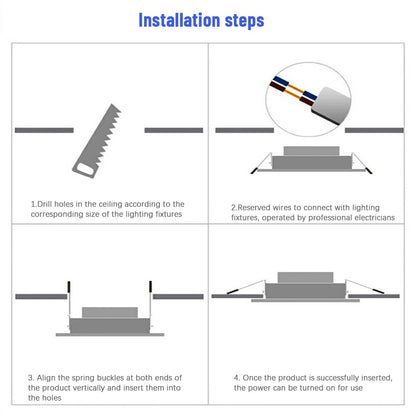 Installation steps

1.Drill holes in the ceiling according to the corresponding size of the lighting fixtures

2.Reserved wires to connect with lighting fixtures, operated by professional electricians

3. Align the spring buckles at both ends of the product vertically and insert them into the holes

4. Once the product is successfully inserted, the power can be turned on for use