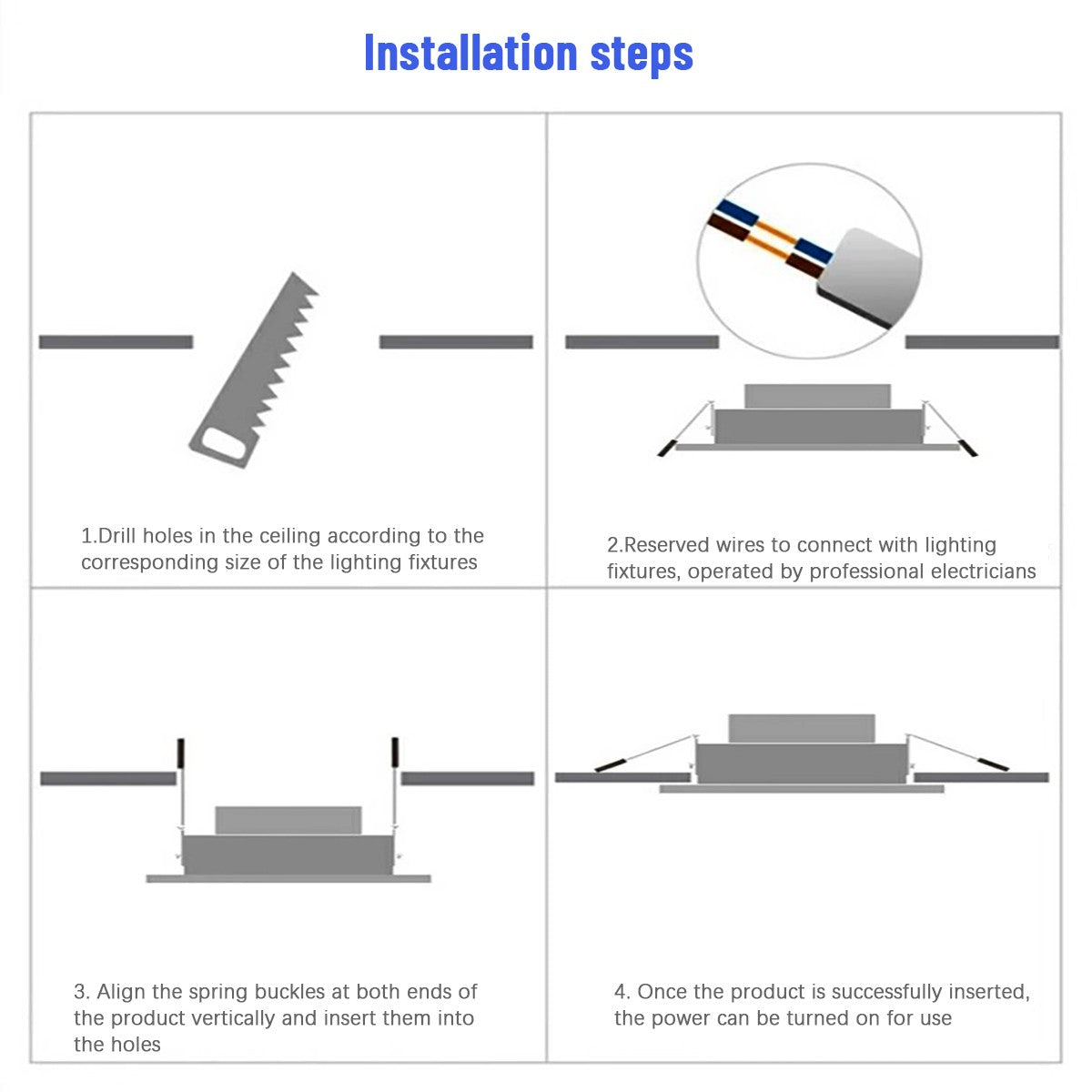 Installation steps

1.Drill holes in the ceiling according to the corresponding size of the lighting fixtures

2.Reserved wires to connect with lighting fixtures, operated by professional electricians

3. Align the spring buckles at both ends of the product vertically and insert them into the holes

4. Once the product is successfully inserted, the power can be turned on for use