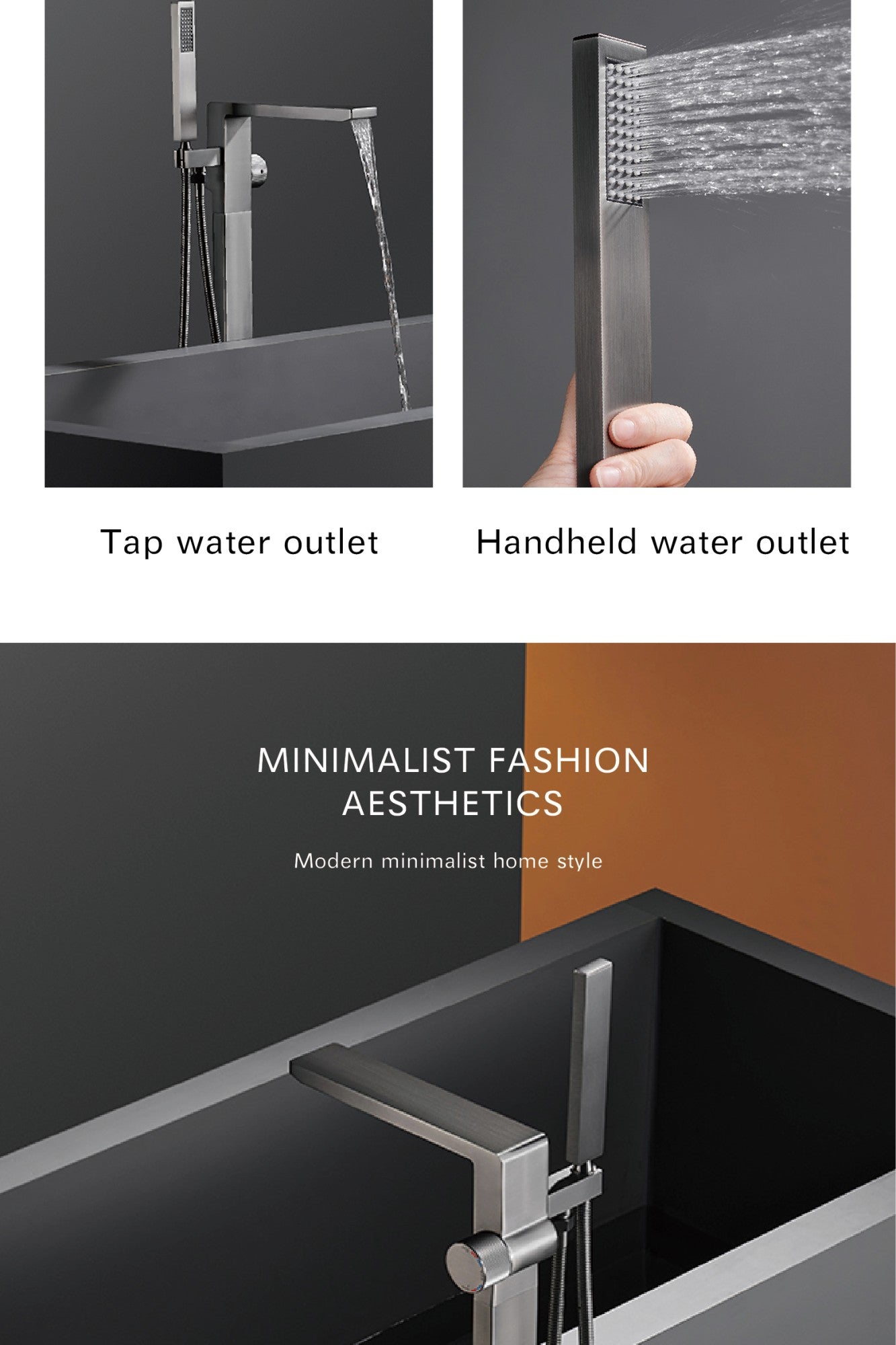 Tap water outlet

Handheld water outlet

MINIMALIST FASHION AESTHETICS

Modern minimalist home style