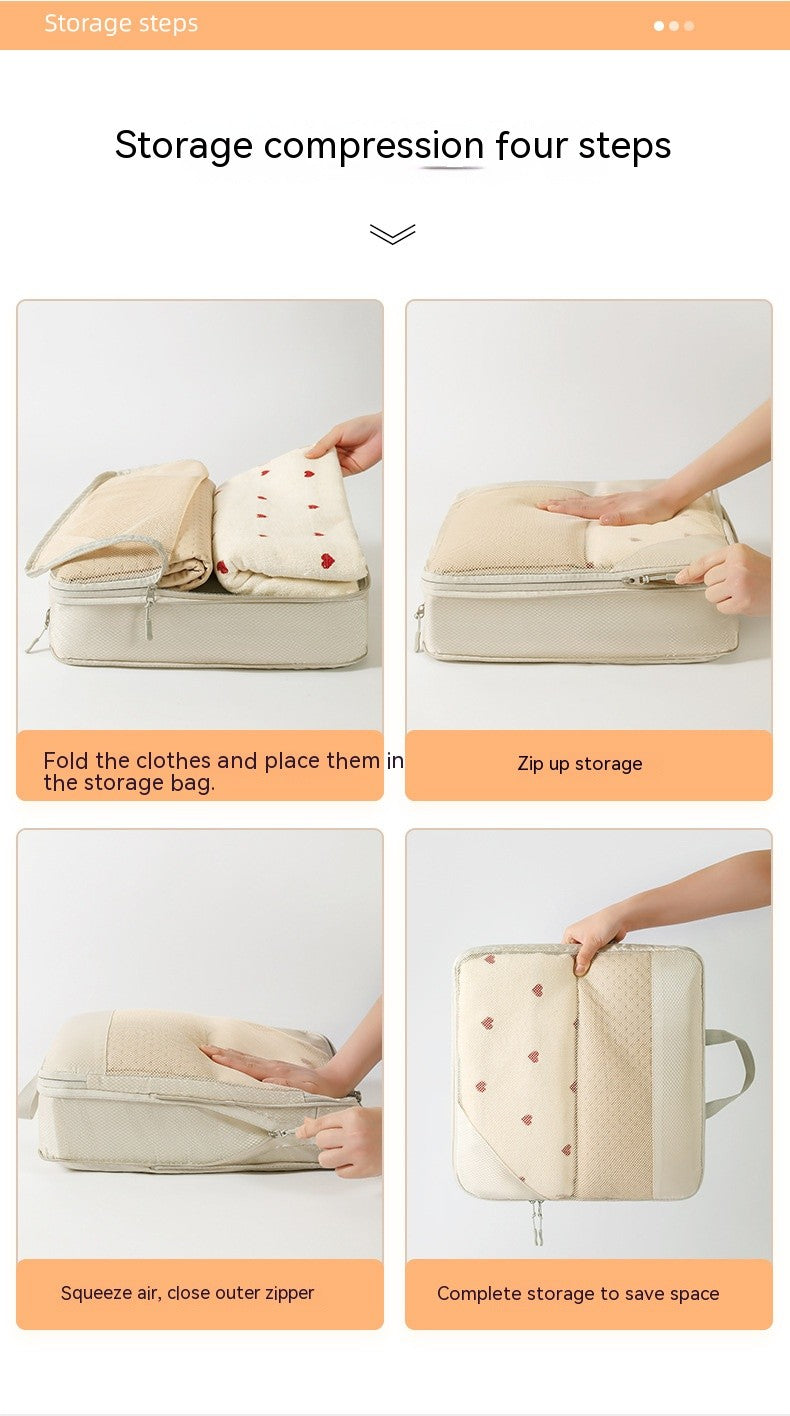 Storage steps

Storage compression four steps

Fold the clothes and place them in the storage bag.

Zip up storage

Squeeze air, close outer zipper

Complete storage to save space