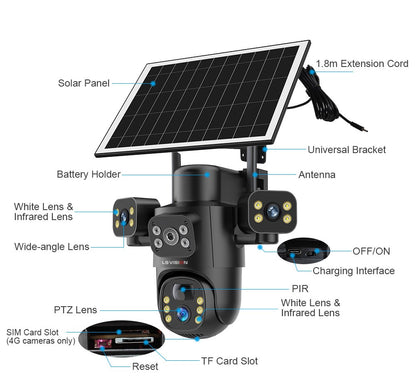 Solar Panel

1.8m Extension Cord

Universal Bracket

Battery Holder

Antenna

White Lens &
Infrared Lens

Wide-angle Lens

LS VISION

OFF/ON

Charging Interface

PIR

PTZ Lens

White Lens &
Infrared Lens

SIM Card Slot
(4G cameras only)

Reset

TF Card Slot