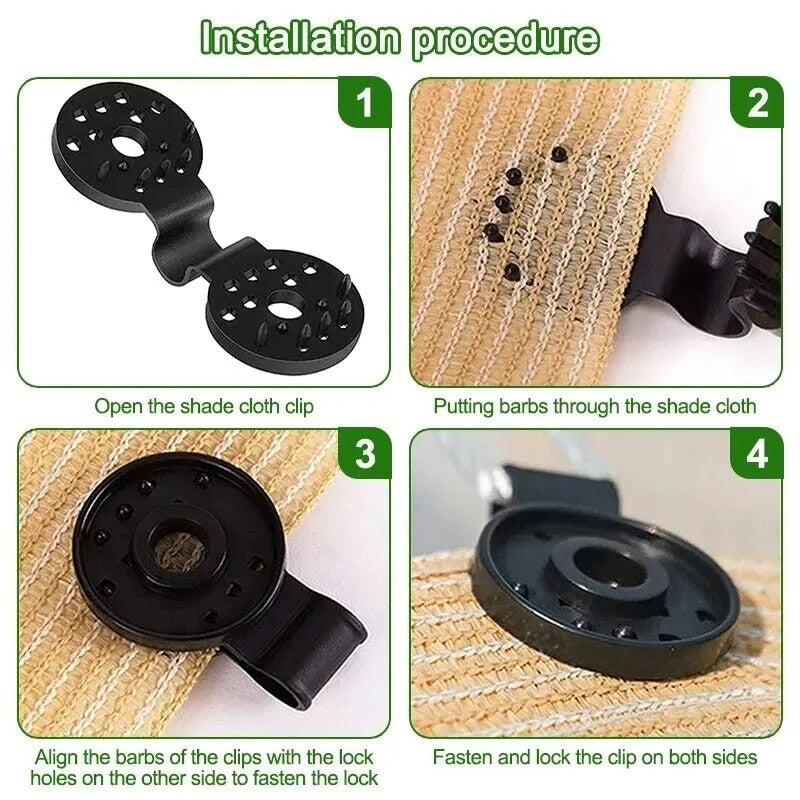 Installation procedure

1

Open the shade cloth clip

2

Putting barbs through the shade cloth

3

Align the barbs of the clips with the lock holes on the other side to fasten the lock

4

Fasten and lock the clip on both sides