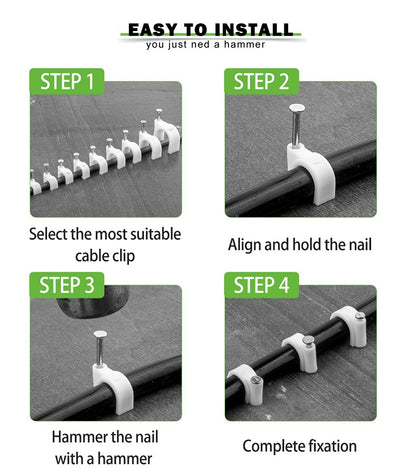 EASY TO INSTALL
you just ned a hammer

STEP 1

Select the most suitable cable clip

STEP 2

Align and hold the nail

STEP 3

Hammer the nail with a hammer

STEP 4

Complete fixation