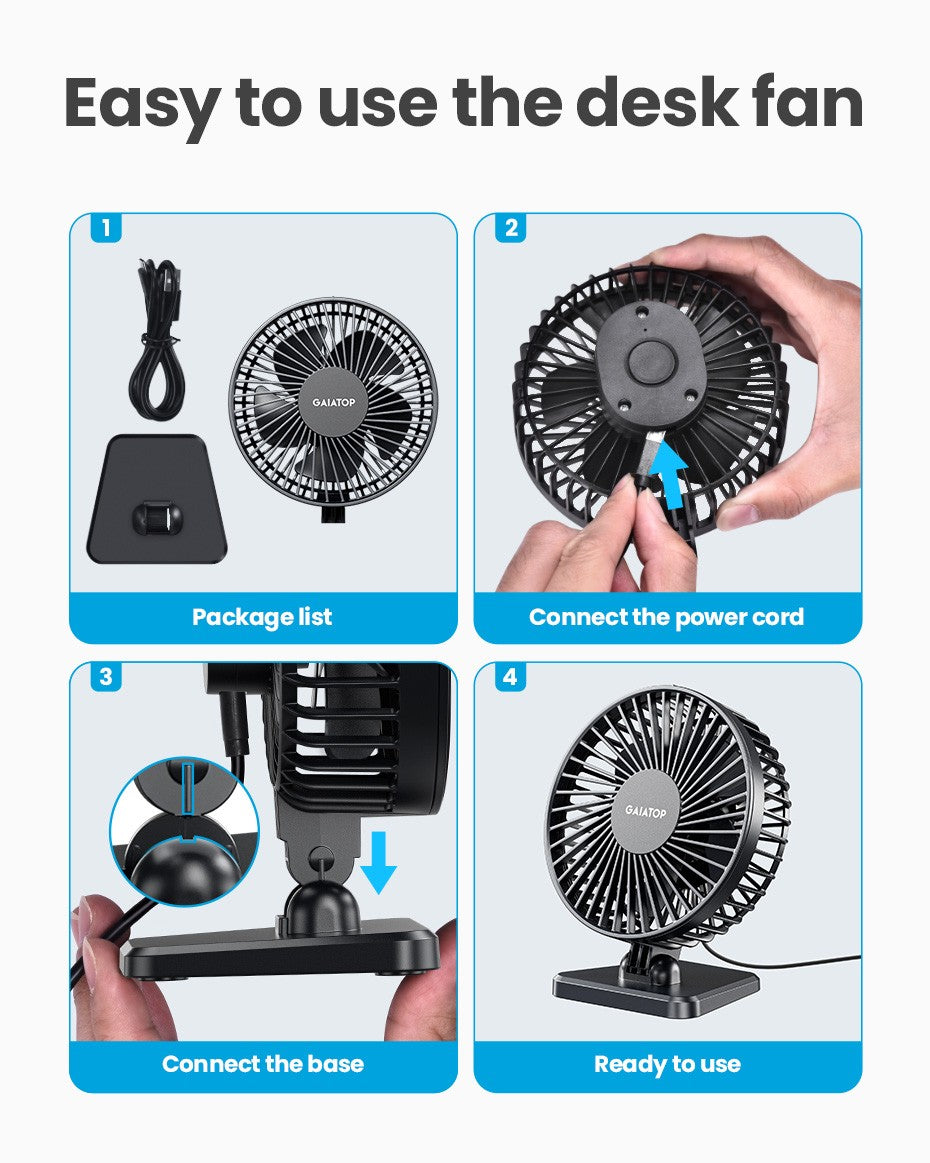 Easy to use the desk fan

1

GAIATOP

Package list

2

Connect the power cord

3

Connect the base

4

GAIATOP

Ready to use