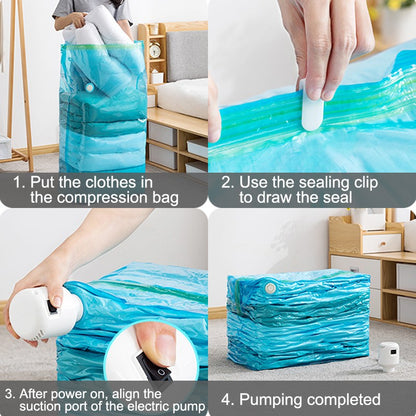 1. Put the clothes in the compression bag

2. Use the sealing clip to draw the seal

3. After power on, align the suction port of the electric pump

4. Pumping completed