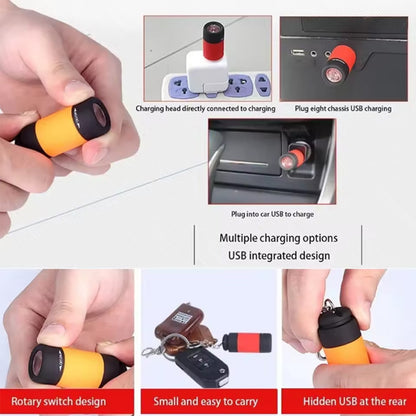 Charging head directly connected to charging

Plug eight chassis USB charging

Plug into car USB to charge

Multiple charging options
USB integrated design

Rotary switch design

Small and easy to carry

Hidden USB at the rear