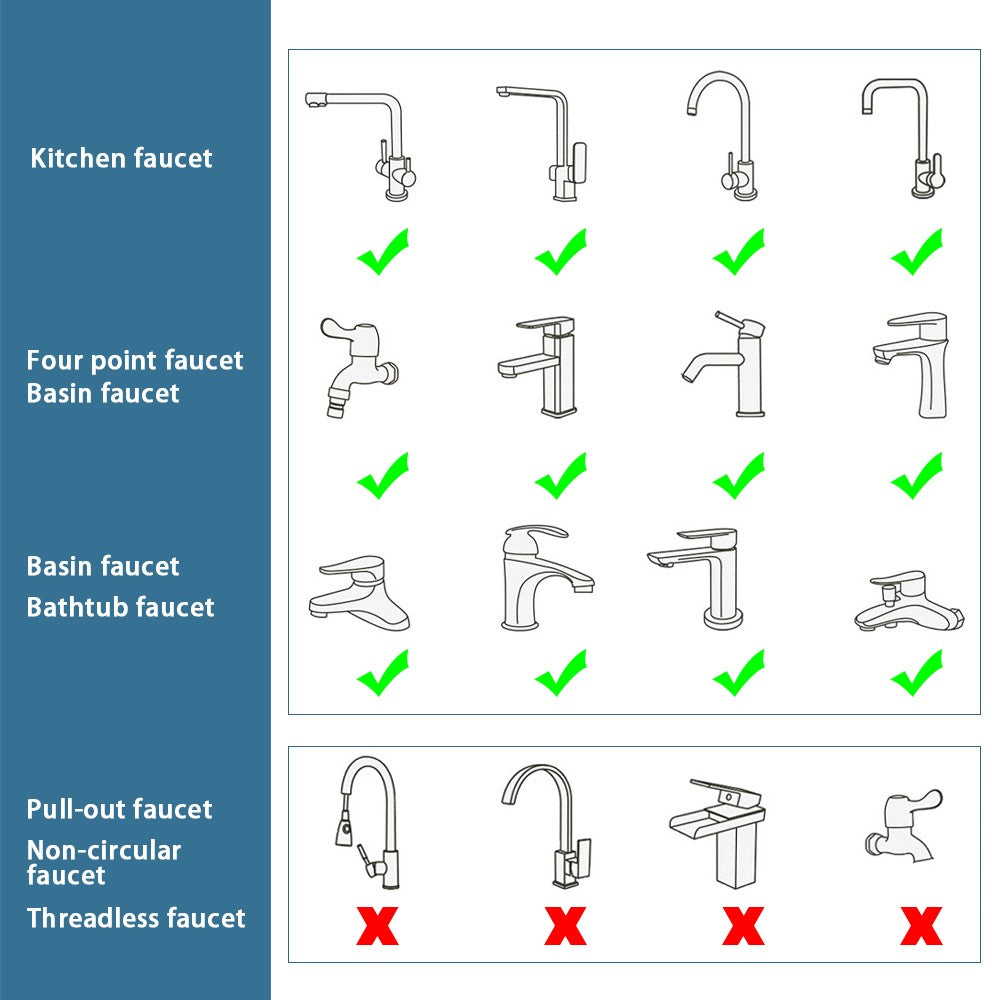 Kitchen faucet

Four point faucet
Basin faucet

Basin faucet
Bathtub faucet

Pull-out faucet
Non-circular faucet
Threadless faucet