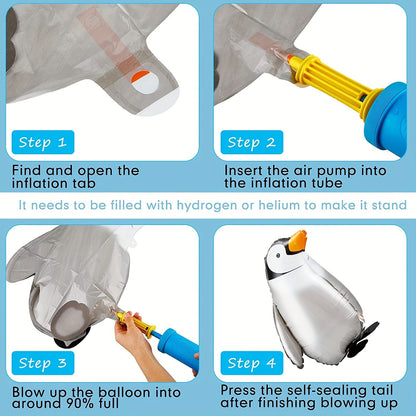 Step 1

Find and open the inflation tab

Step 2

Insert the air pump into the inflation tube

It needs to be filled with hydrogen or helium to make it stand

Step 3

Blow up the balloon into around 90% full

Step 4

Press the self-sealing tail after finishing blowing up