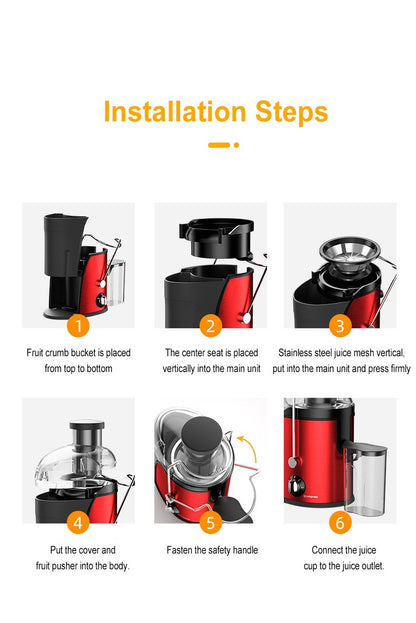 Installation Steps

1

Fruit crumb bucket is placed from top to bottom

2

The center seat is placed vertically into the main unit

3

Stainless steel juice mesh vertical, put into the main unit and press firmly

4

Put the cover and fruit pusher into the body.

5

Fasten the safety handle

6

Connect the juice cup to the juice outlet.