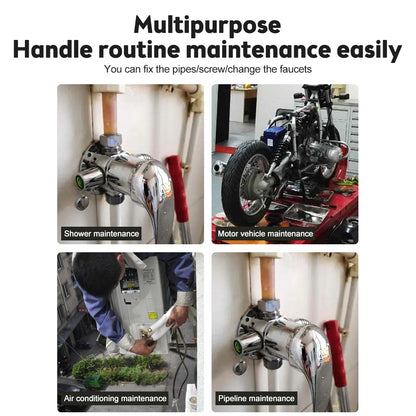 Multipurpose
Handle routine maintenance easily

You can fix the pipes/screw/change the faucets

Shower maintenance

Motor vehicle maintenance

Air conditioning maintenance

Pipeline maintenance