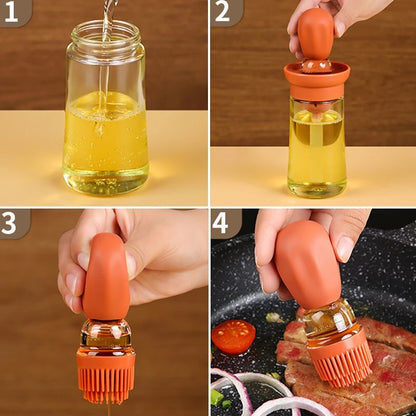 1

2

3

4