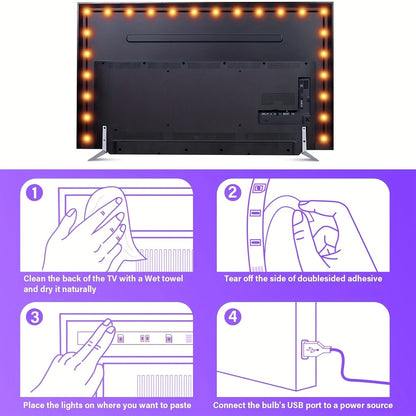 1

Clean the back of the TV with a Wet towel and dry it naturally

2

Tear off the side of doublesided adhesive

3

Place the lights on where you want to paste

4

Connect the bulb's USB port to a power source