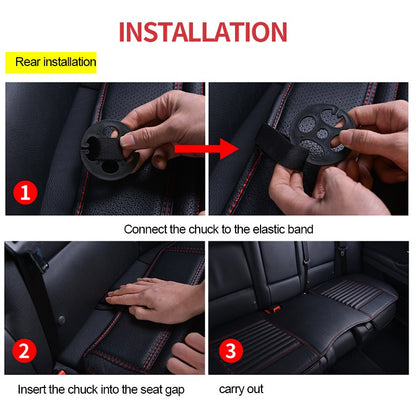 INSTALLATION

Rear installation

1

Connect the chuck to the elastic band

2

3

Insert the chuck into the seat gap

carry out