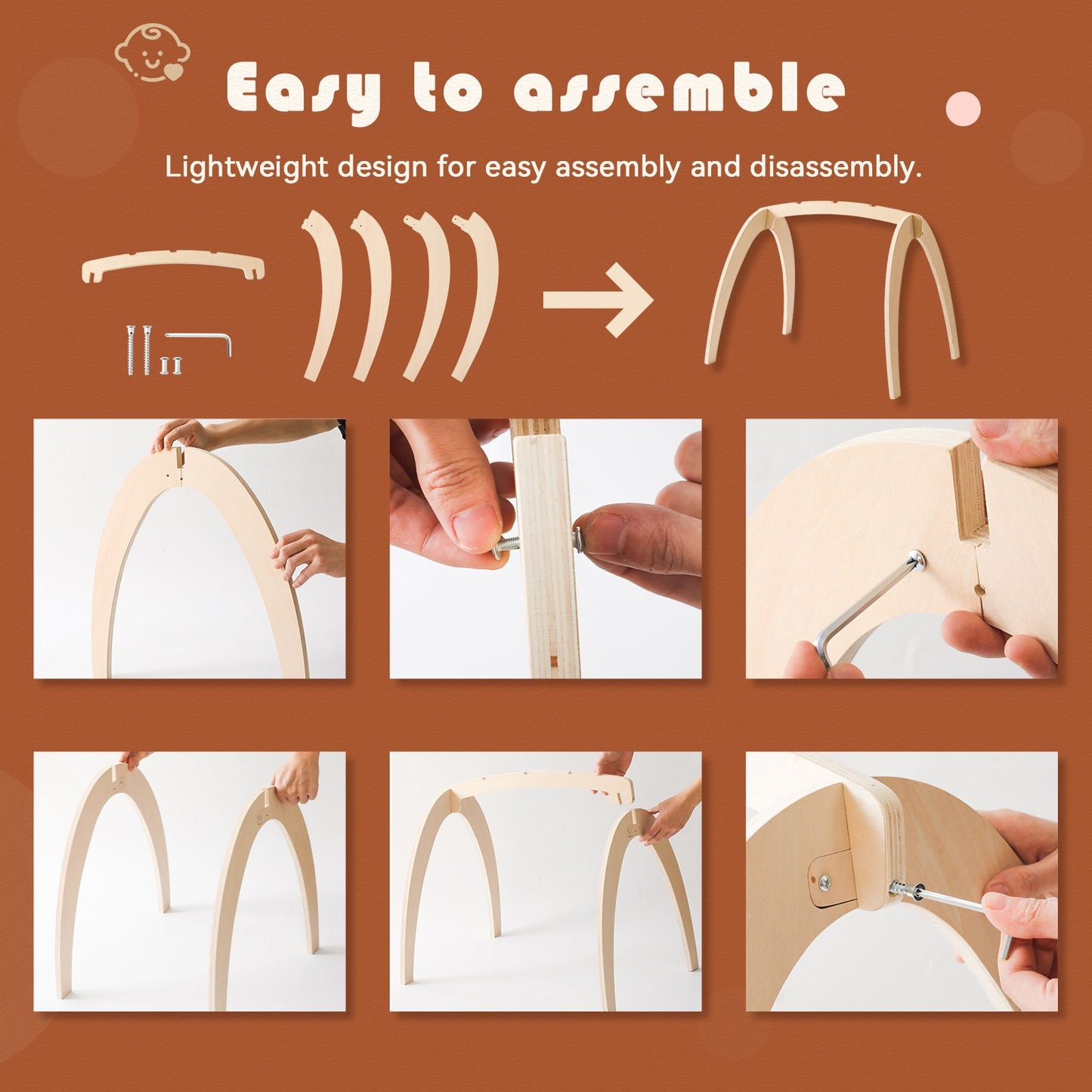 Easy to assemble

Lightweight design for easy assembly and disassembly.