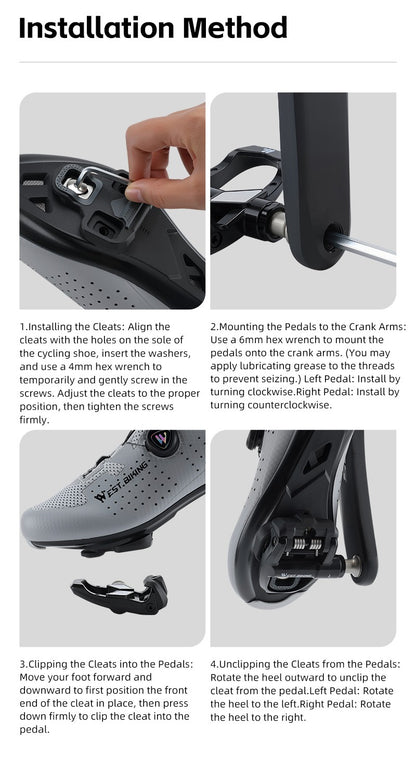 Installation Method

1.Installing the Cleats: Align the cleats with the holes on the sole of the cycling shoe, insert the washers, and use a 4mm hex wrench to temporarily and gently screw in the screws. Adjust the cleats to the proper position, then tighten the screws firmly.

2.Mounting the Pedals to the Crank Arms: Use a 6mm hex wrench to mount the pedals onto the crank arms. (You may apply lubricating grease to the threads to prevent seizing.) Left Pedal: Install by turning clockwise.Right Pedal: Install by turning counterclockwise.

WEST BIKING

3.Clipping the Cleats into the Pedals: Move your foot forward and downward to first position the front end of the cleat in place, then press down firmly to clip the cleat into the pedal.

4.Unclipping the Cleats from the Pedals: Rotate the heel outward to unclip the cleat from the pedal.Left Pedal: Rotate the heel to the left.Right Pedal: Rotate the heel to the right.