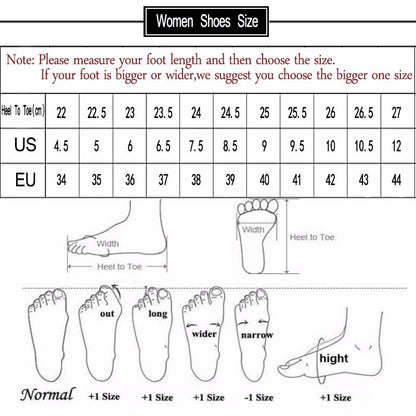 Women Shoes Size

Note: Please measure your foot length and then choose the size.
If your foot is bigger or wider,we suggest you choose the bigger one size

| Heel To Toe(cm) | 22 | 22.5 | 23 | 23.5 | 24 | 24.5 | 25 | 25.5 | 26 | 26.5 | 27 |
|---|---|---|---|---|---|---|---|---|---|---|---|
| US | 4.5 | 5 | 6 | 6.5 | 7.5 | 8.5 | 9 | 9.5 | 10 | 10.5 | 12 |
| EU | 34 | 35 | 36 | 37 | 38 | 39 | 40 | 41 | 42 | 43 | 44 |

Width
Heel to Toe
Width
Heel to Toe

out
long
wider
narrow
hight

Normal
+1 Size
+1 Size
+1 Size
-1 Size
+1 Size